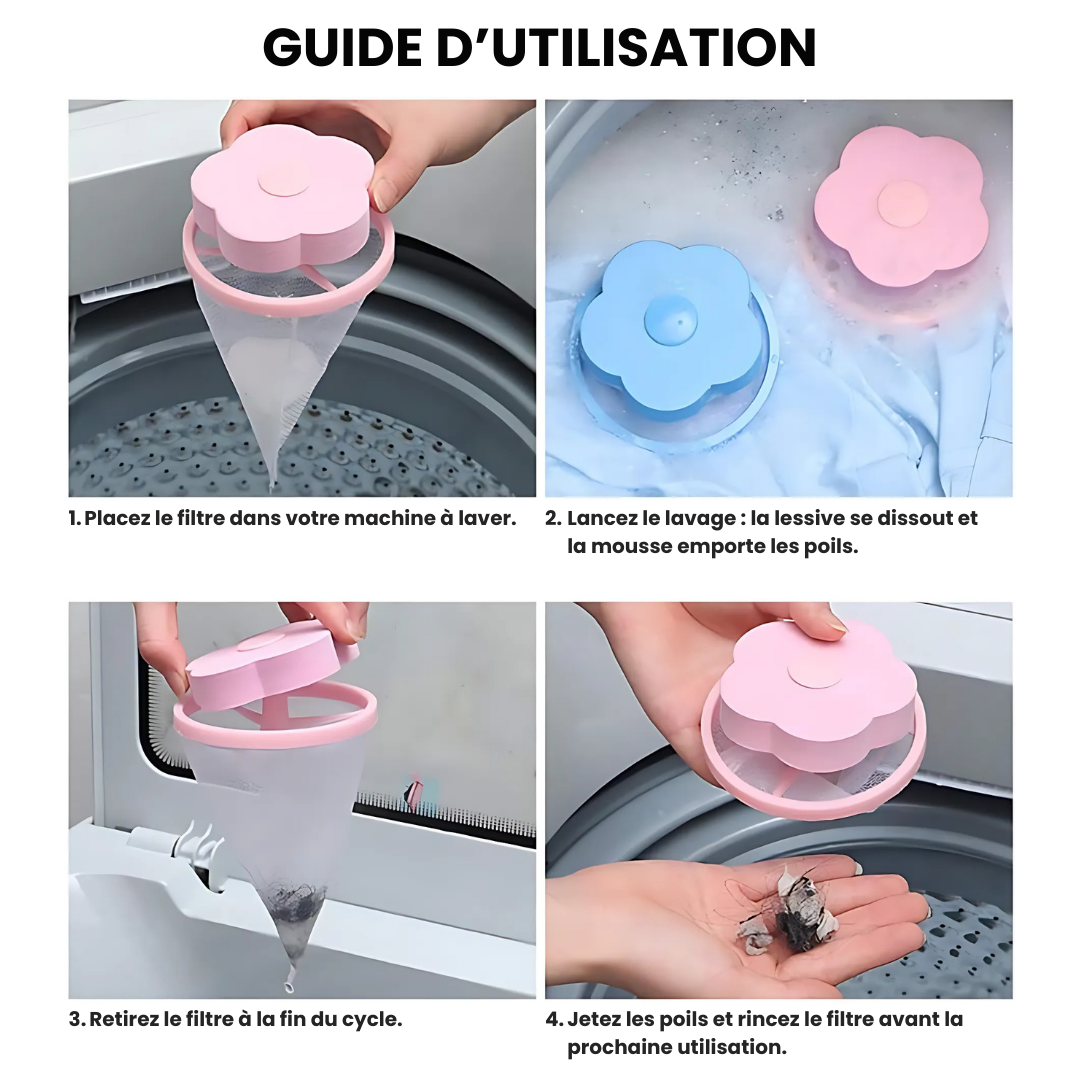 GUIDE D'UTILISATION

1. Placez le filtre dans votre machine à laver.

2. Lancez le lavage : la lessive se dissout et la mousse emporte les poils.

3. Retirez le filtre à la fin du cycle.

4. Jetez les poils et rincez le filtre avant la prochaine utilisation.